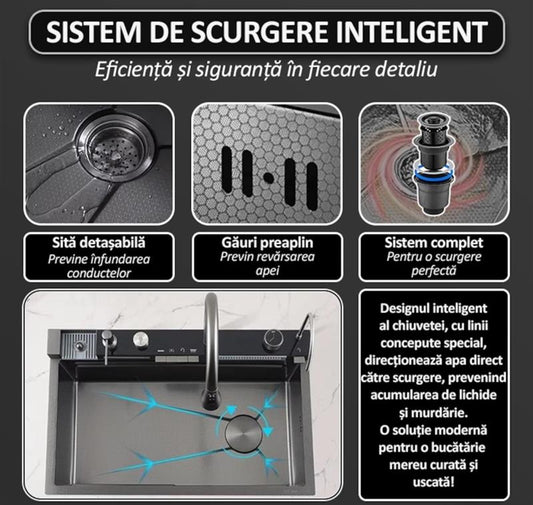 SISTEM DE SCURGERE INTELIGENT

Eficiență și siguranță în fiecare detaliu

Sită detașabilă
Previne înfundarea conductelor

Găuri preaplin
Previn revărsarea apei

Sistem complet
Pentru o scurgere perfectă

Designul inteligent al chiuvetei, cu linii concepute special, direcționează apa direct către scurgere, prevenind acumularea de lichide și murdărie.
O soluție modernă pentru o bucătărie mereu curată și uscată!