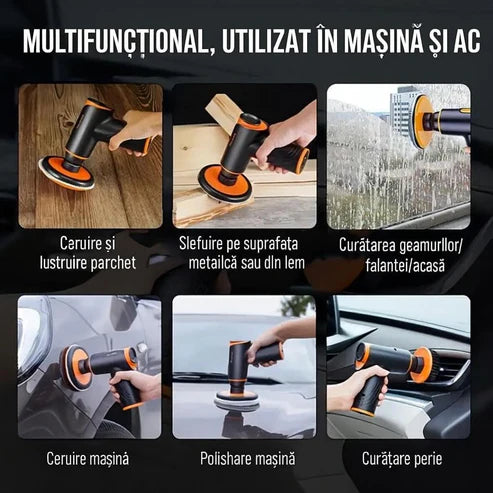 MULTIFUNCȚIONAL, UTILIZAT ÎN MAȘINĂ ȘI AC

Ceruire și lustruire parchet

Slefuire pe suprafața metailcă sau dln lem

Curătarea geamurllor/ falantei/acasă

Ceruire mașină

Polishare mașină

Curățare perie