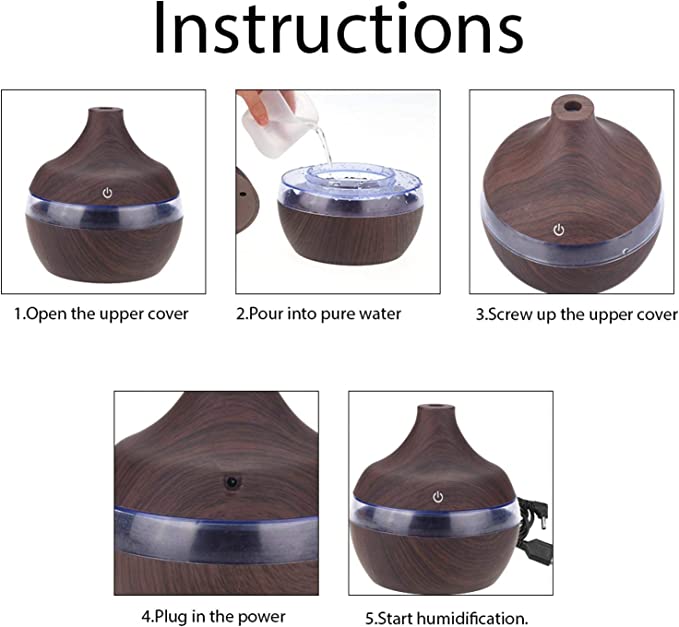 Instructions

1.Open the upper cover

2.Pour into pure water

3.Screw up the upper cover

4.Plug in the power

5.Start humidification.