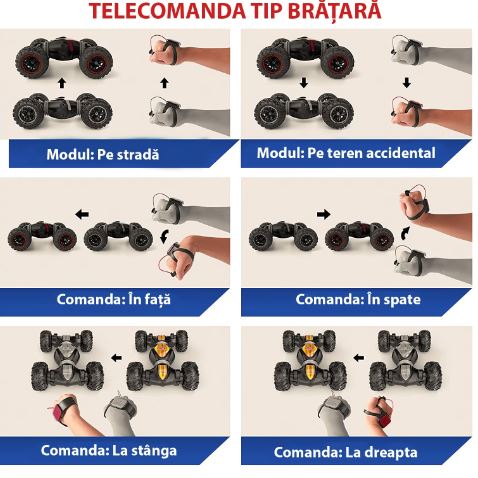 TELECOMANDA TIP BRĂȚARĂ

Modul: Pe stradă

Modul: Pe teren accidental

Comanda: În față

Comanda: În spate

Comanda: La stânga

Comanda: La dreapta