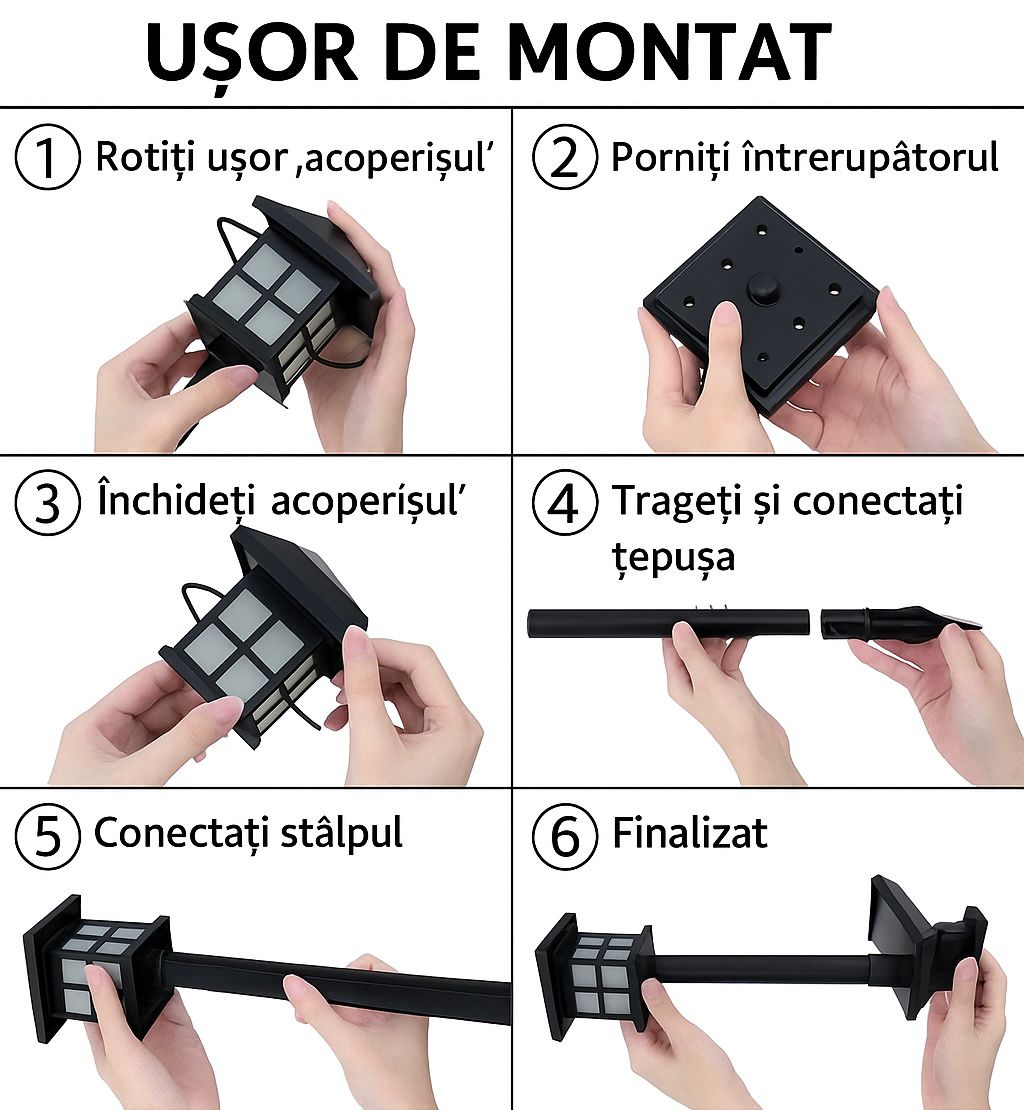 UȘOR DE MONTAT

1 Rotiți ușor ‚acoperișul’

2 Porniți întrerupâtorul

3 Închideți acoperișul’

4 Trageți și conectați țepușa

5 Conectați stâlpul

6 Finalizat